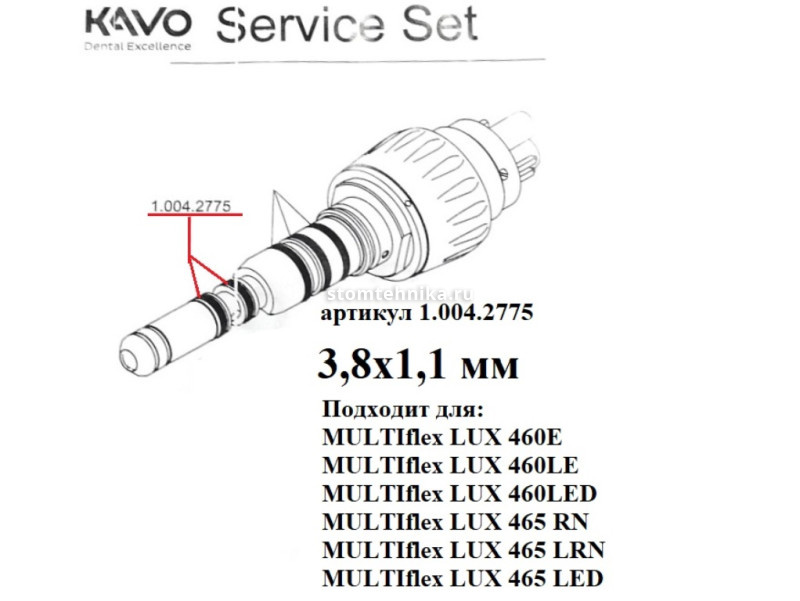 KAVO
Dental Excellence

Service Set

1.004.2775

stomtehnika.ru

артикул 1.004.2775

3,8x1,1 мм

Подходит для:
MULTIflex LUX 460E
MULTIflex LUX 460LE
MULTIflex LUX 460LED
MULTIflex LUX 465 RN
MULTIflex LUX 465 LRN
MULTIflex LUX 465 LED